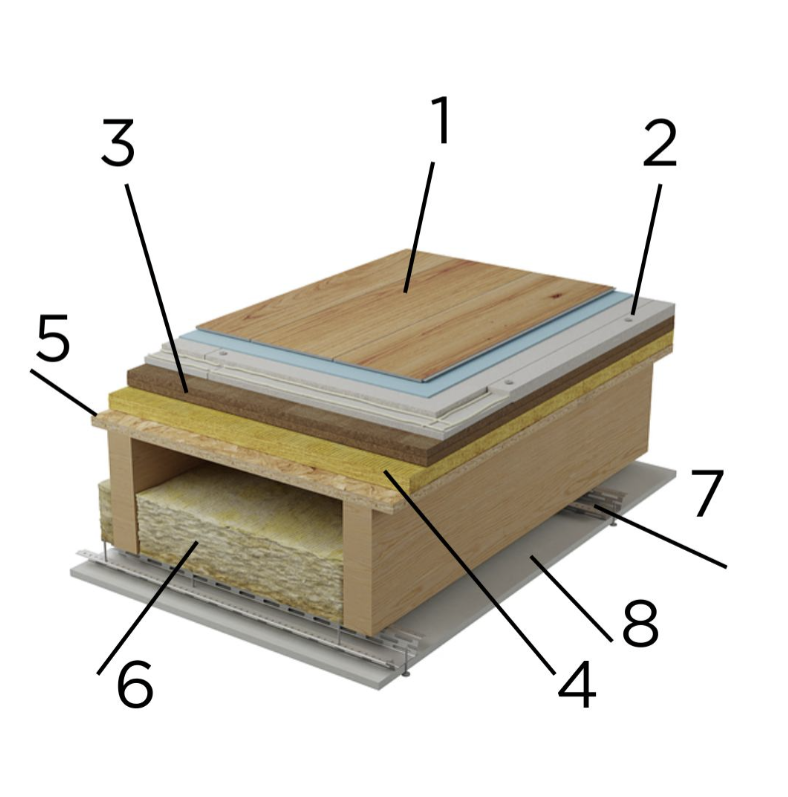 1
3
2
5
7
8
6
4